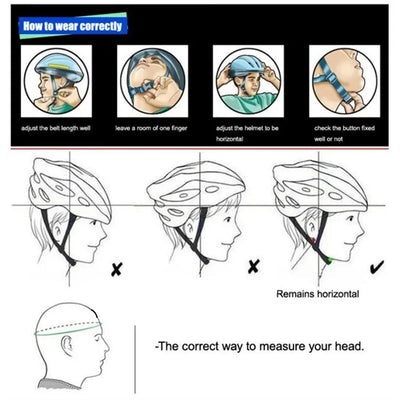 How to wear correctly

adjust the belt length well

leave a room of one finger

adjust the helmet to be horizontal

check the button fixed well or not

✗

✗

✓

Remains horizontal

-The correct way to measure your head.