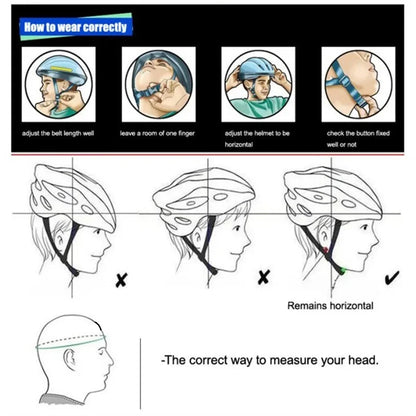 How to wear correctly

adjust the belt length well

leave a room of one finger

adjust the helmet to be horizontal

check the button fixed well or not

✗

✗

✓

Remains horizontal

-The correct way to measure your head.