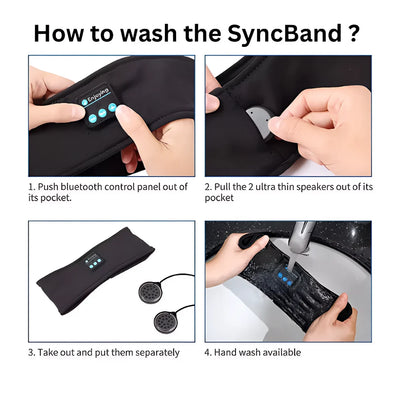 How to wash the SyncBand ?

Enjoying

1. Push bluetooth control panel out of its pocket.

2. Pull the 2 ultra thin speakers out of its pocket

3. Take out and put them separately

4. Hand wash available